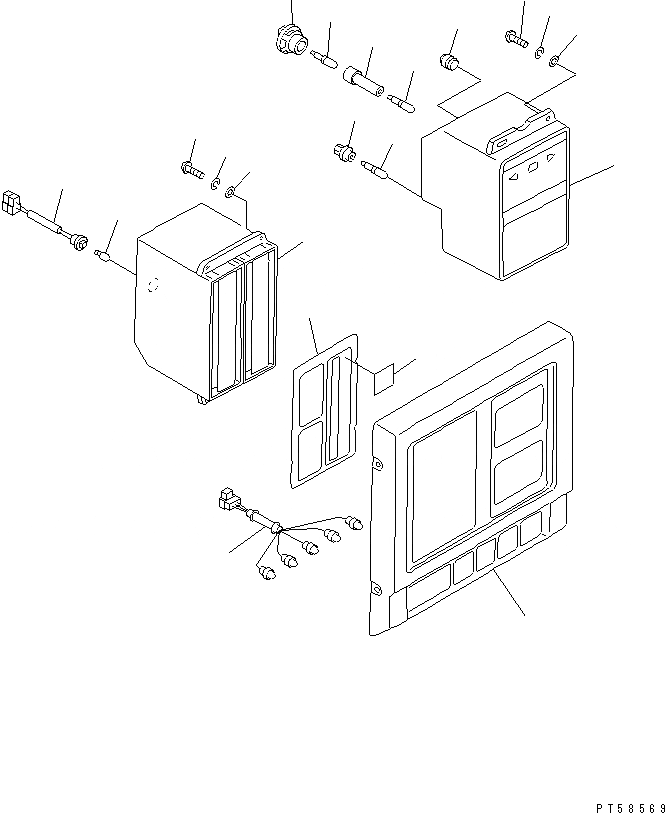 PT58569