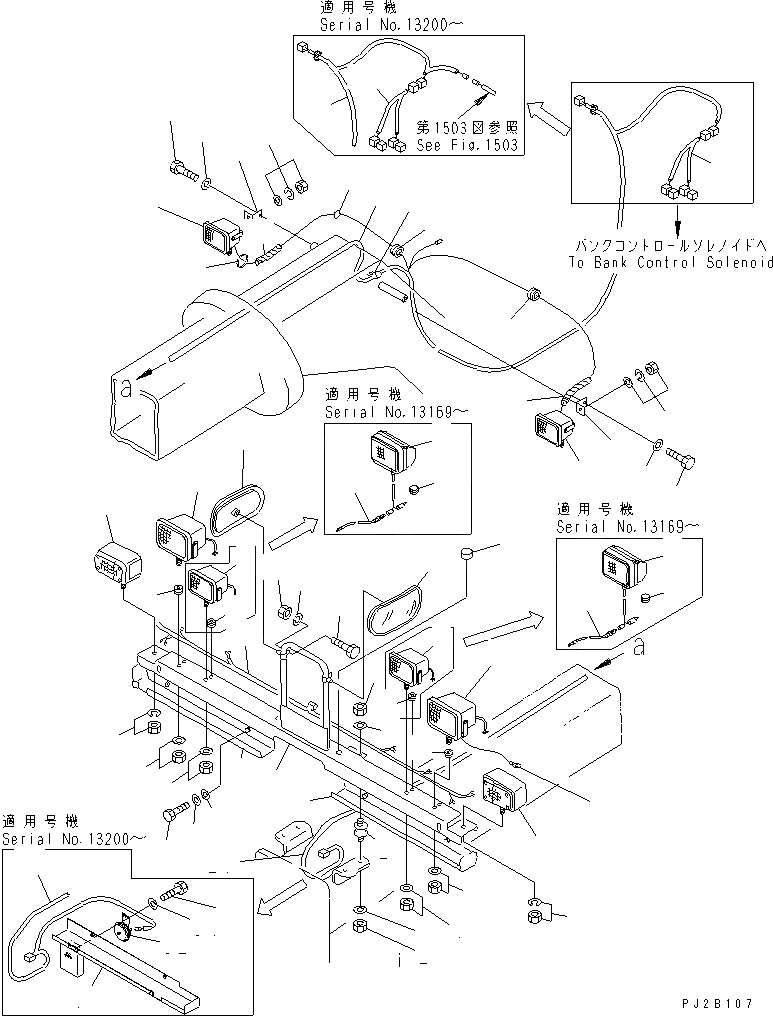 適用号機
Serial No.13200~

第1503図参照
See Fig.1503

バンクコントロールソレノイドへ
To Bank Control Solenoid

a

適用号機
Serial No.13169~

適用号機
Serial No.13169~

a

適用号機
Serial No.13200~

PJ2B107