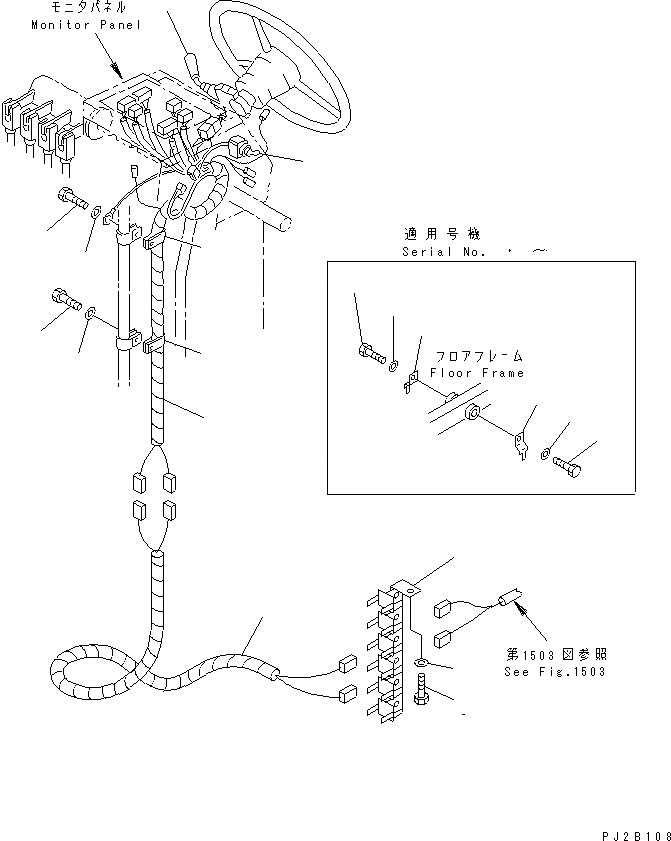 モニタパネル
Monitor Panel

適用号機
Serial No. ・ ～

フロアフレーム
Floor Frame

第1503図参照
See Fig.1503

PJ2B108