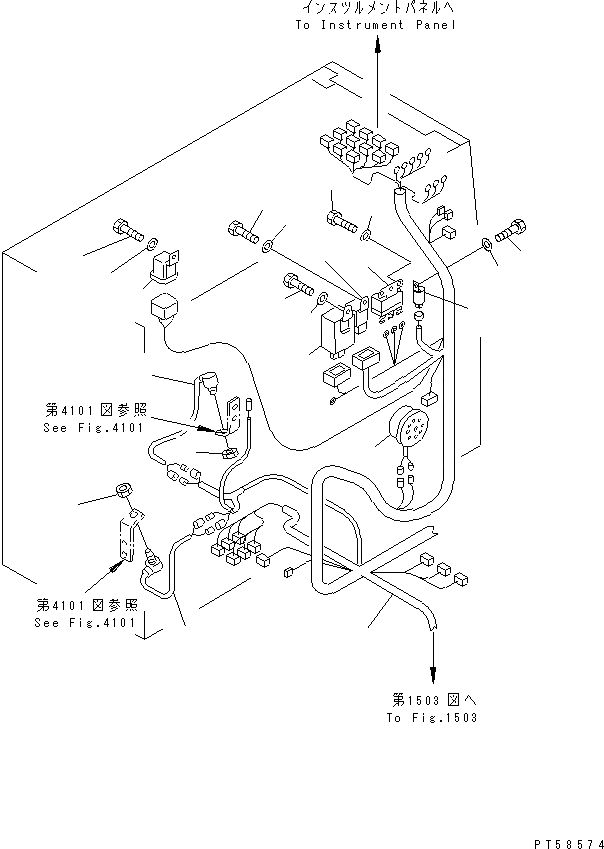 インスツルメントパネルへ
To Instrument Panel

第4101図参照
See Fig.4101

第4101図参照
See Fig.4101

第1503図へ
To Fig.1503

PT58574