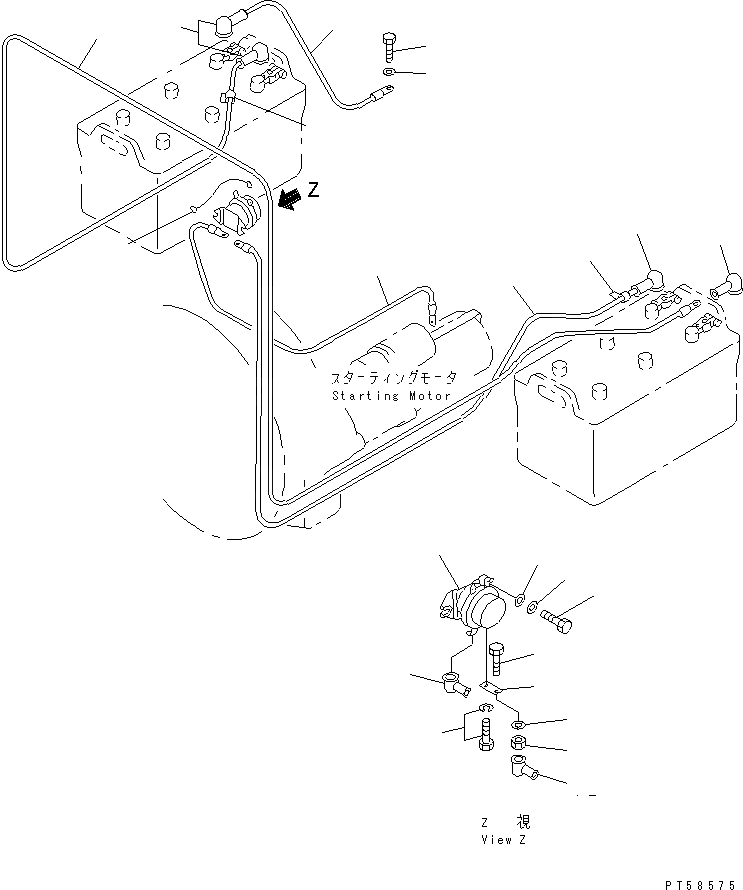 Z

スターティングモータ
Starting Motor

Z 視
View Z

PT58575