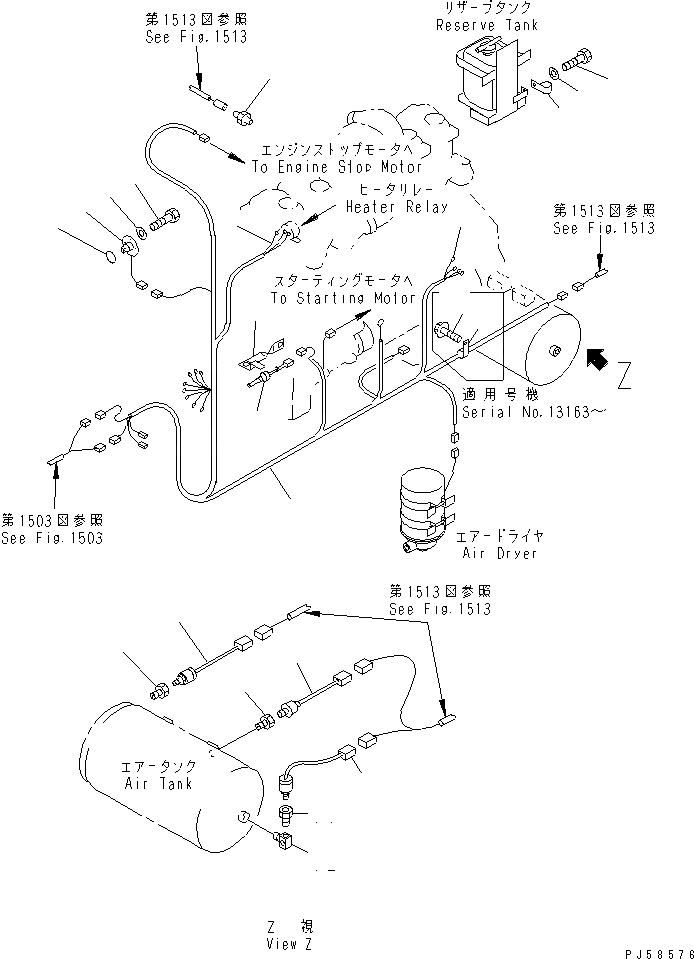 第1513図参照
See Fig.1513

リザーブタンク
Reserve Tank

エンジンストップモータへ
To Engine Stop Motor

ヒータリレー
Heater Relay

第1513図参照
See Fig.1513

スターティングモータへ
To Starting Motor

Z

適用号機
Serial No.13163～

第1503図参照
See Fig.1503

エアードライヤ
Air Dryer

第1513図参照
See Fig.1513

エアータンク
Air Tank

Z 視
View Z

PJ58576