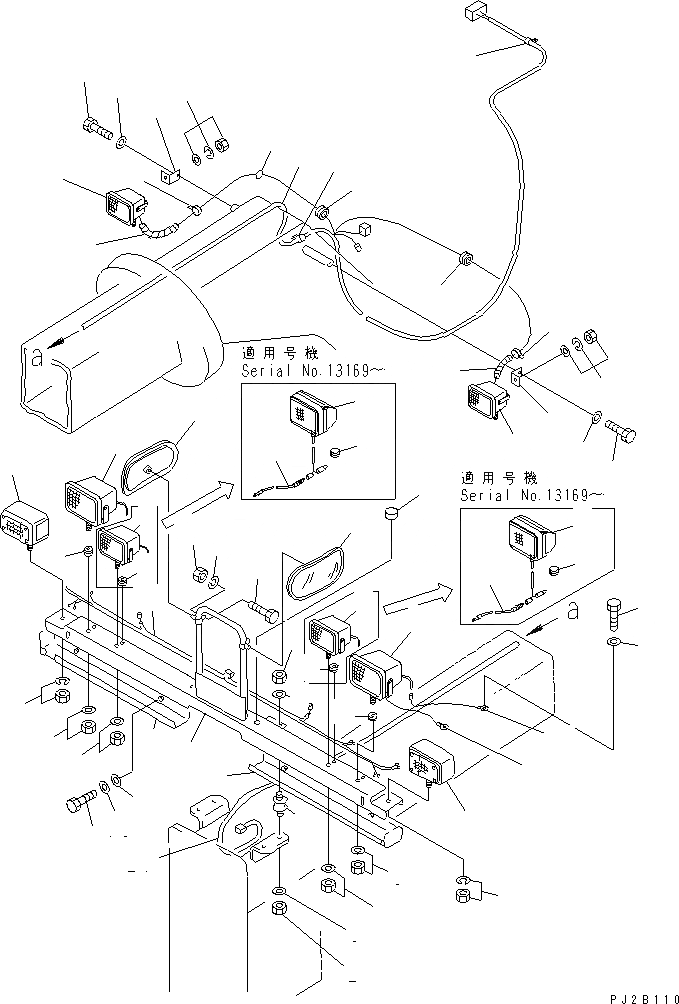 a

適用号機
Serial No.13169~

適用号機
Serial No.13169~

a

PJ2B110