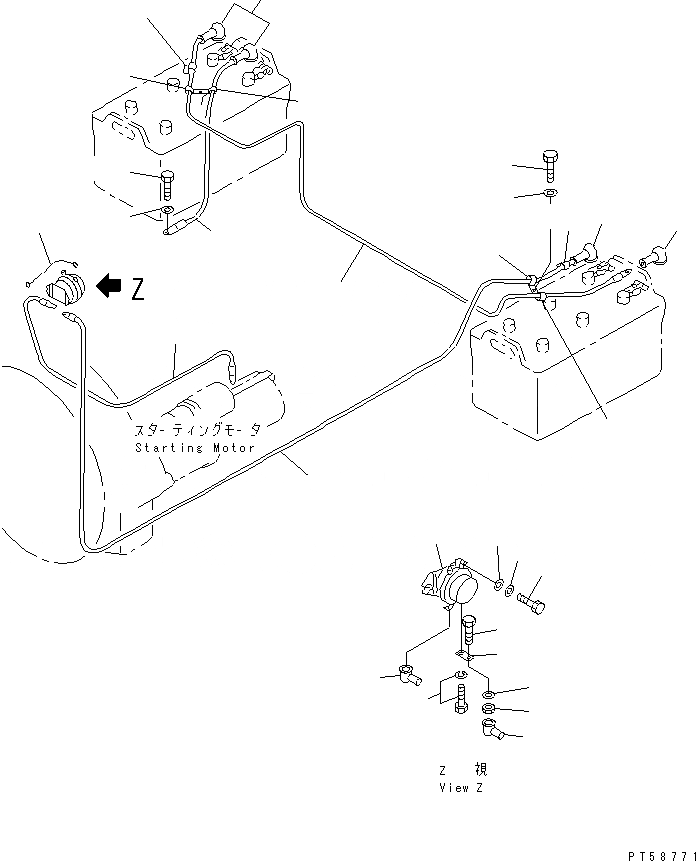 Z

スターティングモータ
Starting Motor

Z 視
View Z

PT58771