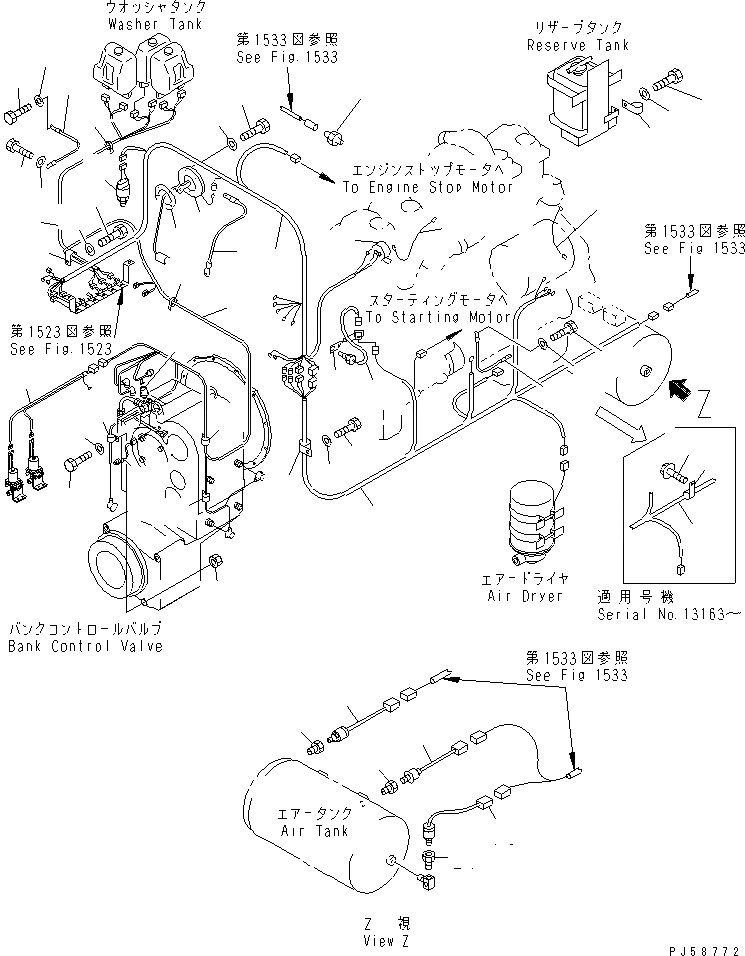 ウオッシャタンク
Washer Tank

第1533図参照
See Fig.1533

リザーブタンク
Reserve Tank

エンジンストップモータへ
To Engine Stop Motor

第1533図参照
See Fig 1533

スターティングモータへ
To Starting Motor

第1523図参照
See Fig.1523

Z

エアードライヤ
Air Dryer

適用号機
Serial No.13163～

バンクコントロールバルブ
Bank Control Valve

第1533図参照
See Fig 1533

エアータンク
Air Tank

Z 視
View Z

PJ58772