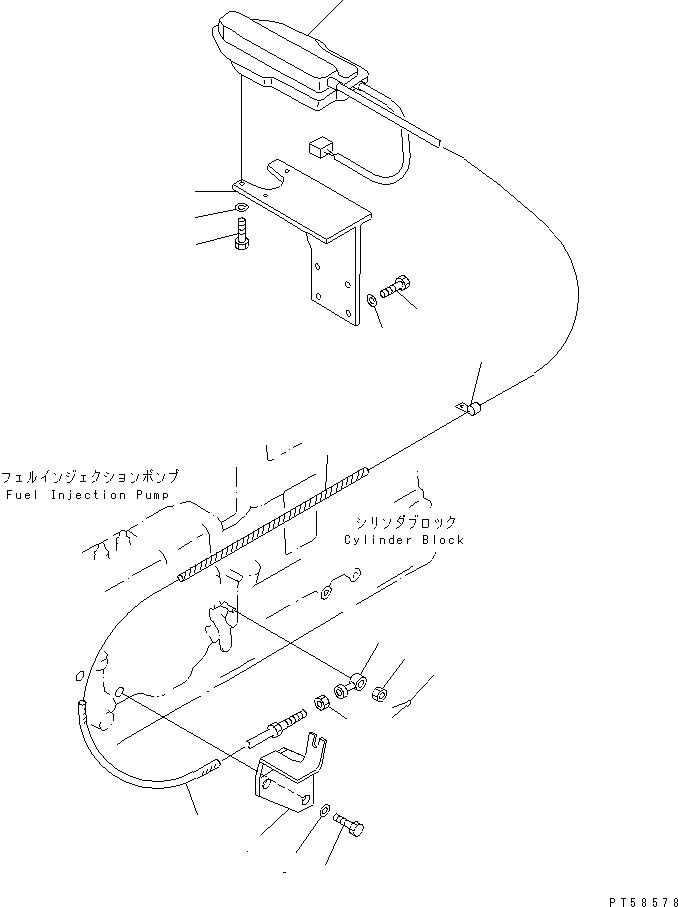 フェルインジェクションポンプ
Fuel Injection Pump

シリンダブロック
Cylinder Block

PT58578