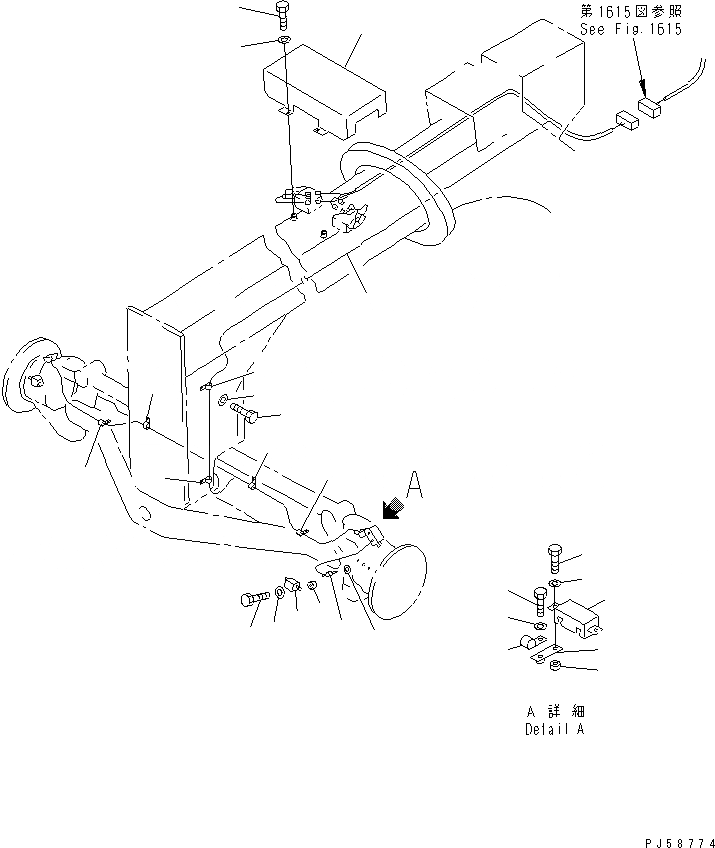 第1615図参照
See Fig.1615

A

A 詳 細
Detail A

PJ58774