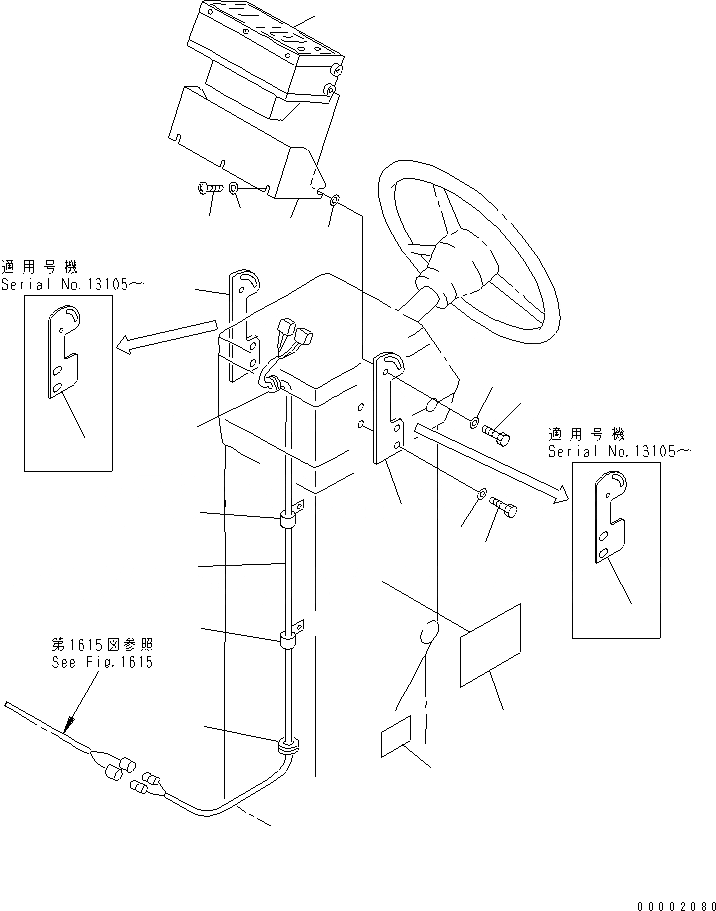 適用号機
Serial No.13105～

適用号機
Serial No.13105～

第1615図参照
See Fig.1615

00002080