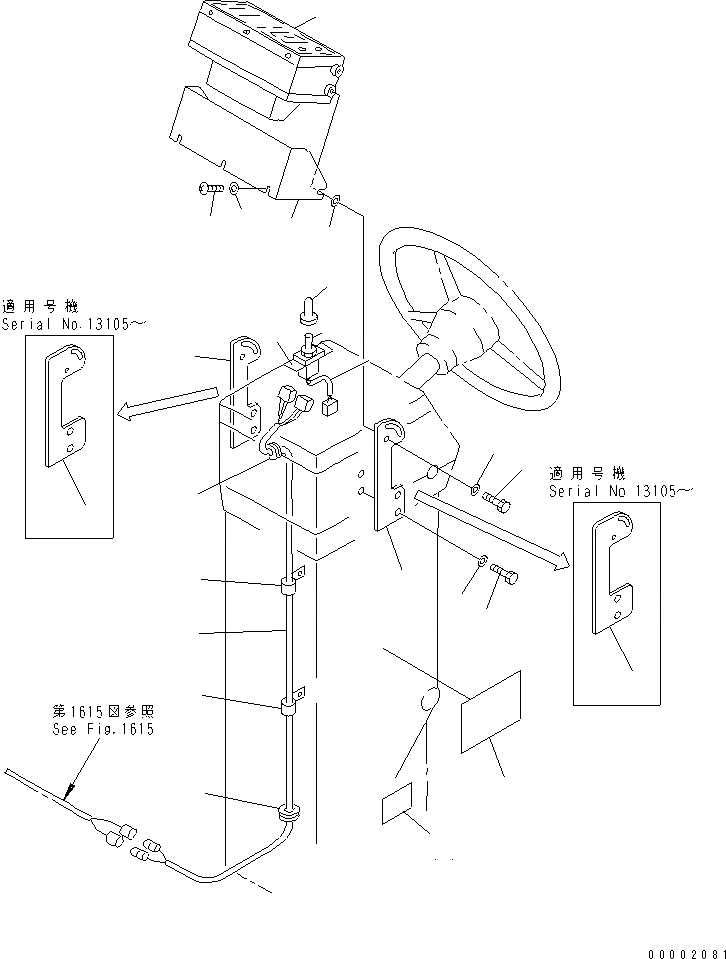 適用号機
Serial No.13105~

適用号機
Serial No 13105~

第1615図参照
See Fig.1615

00002081