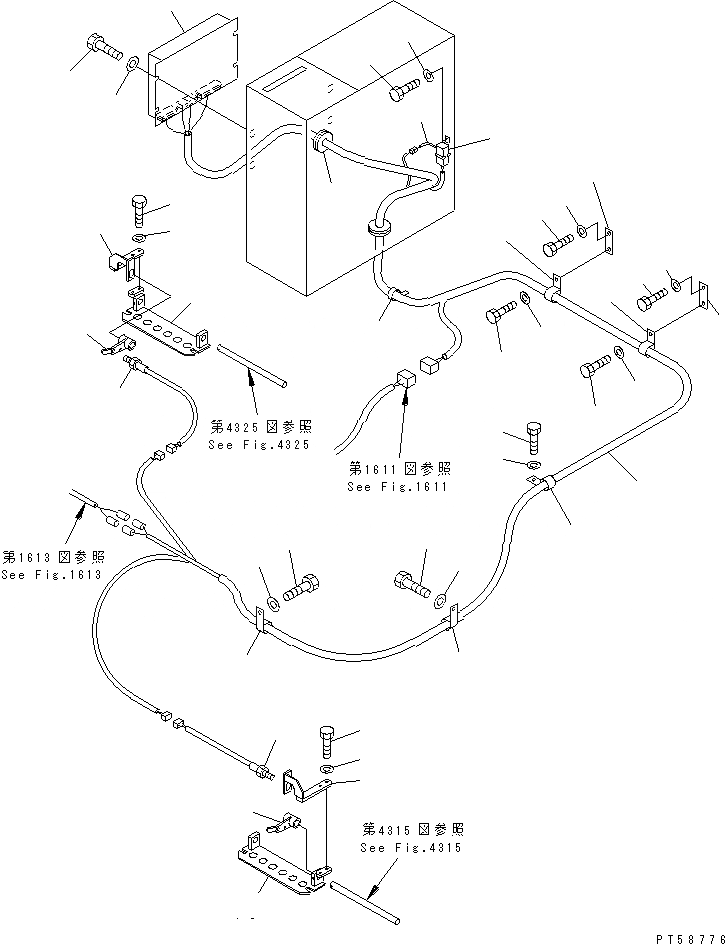 第4325図参照
See Fig.4325

第1611図参照
See Fig.1611

第1613図参照
See Fig.1613

第4315図参照
See Fig.4315

PT58776