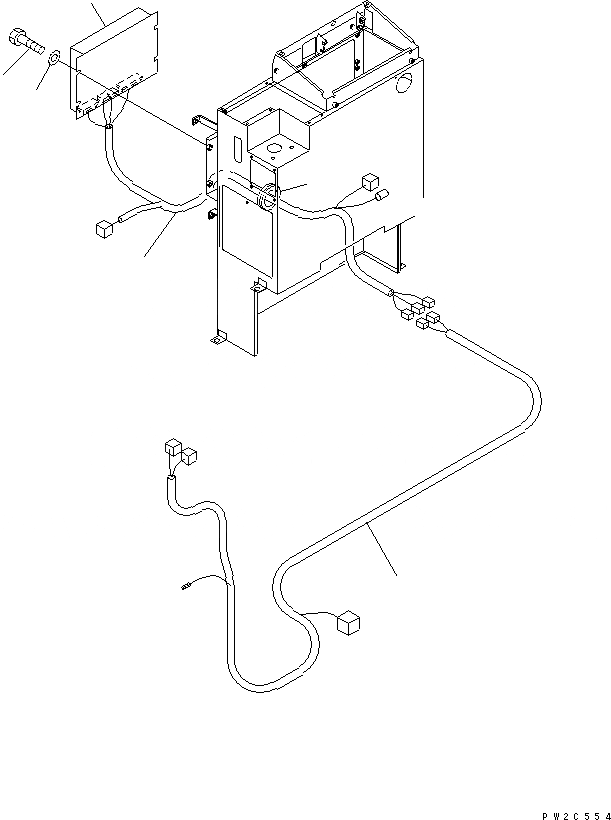 PW2C554