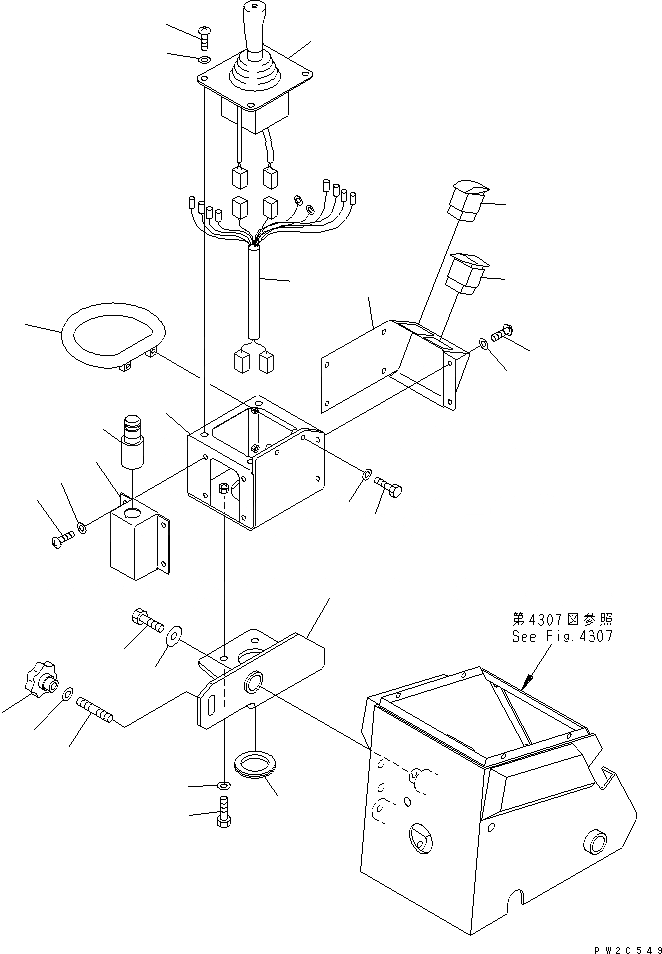 第4307図参照
See Fig.4307

PW2C549