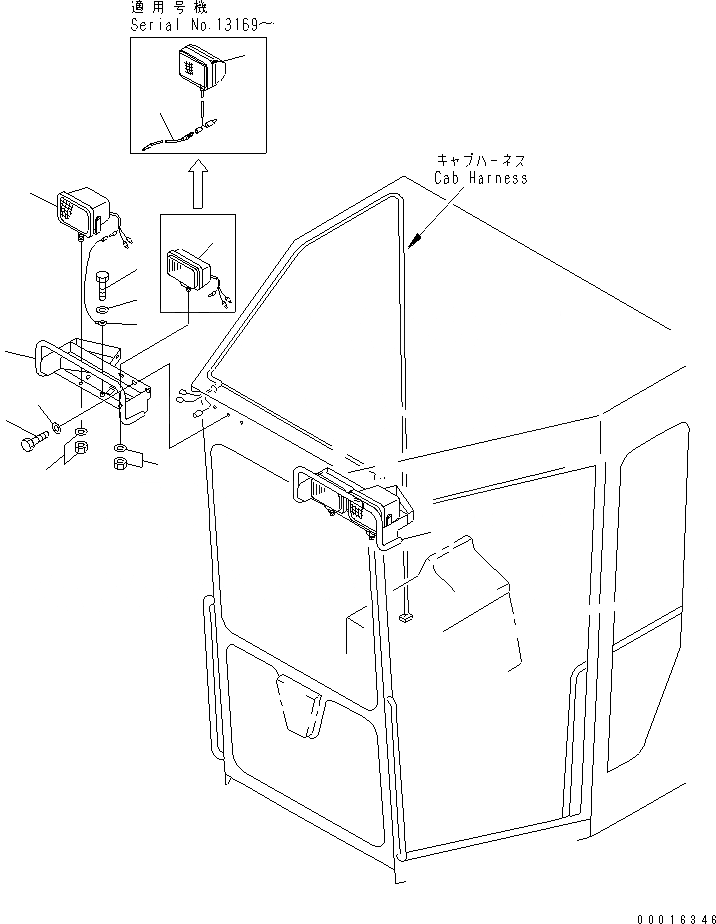 適用号機
Serial No.13169～

キャブハーネス
Cab Harness

00016346