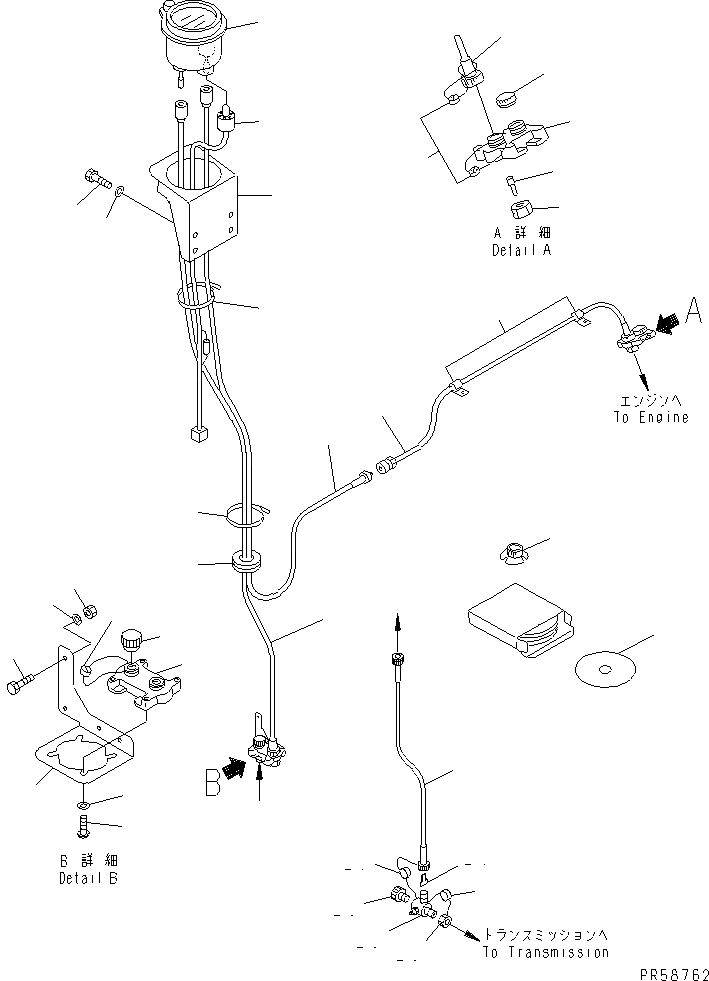 A 詳細
Detail A

A

エンジンへ
To Engine

B

B 詳細
Detail B

トランスミッションへ
To Transmission

PR58762