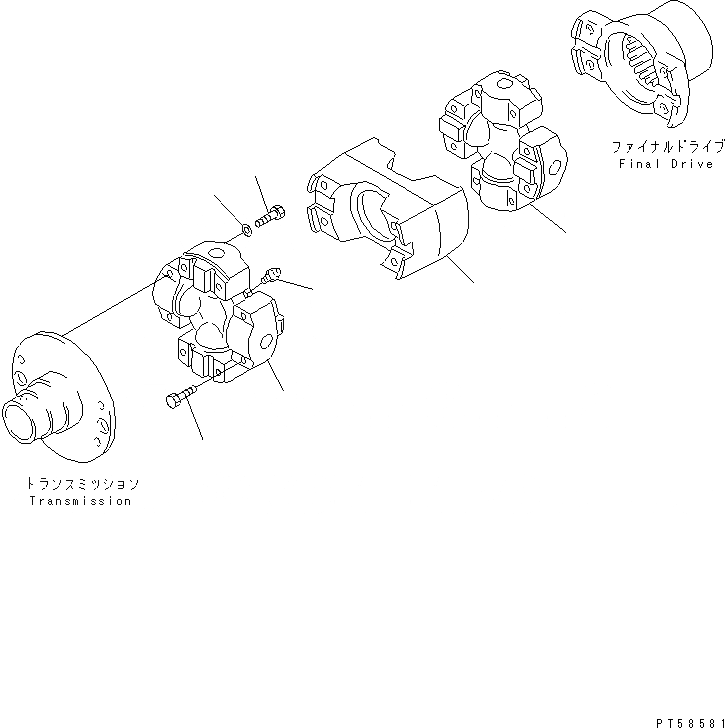 ファイナルドライブ
Final Drive

トランスミッション
Transmission

PT58581