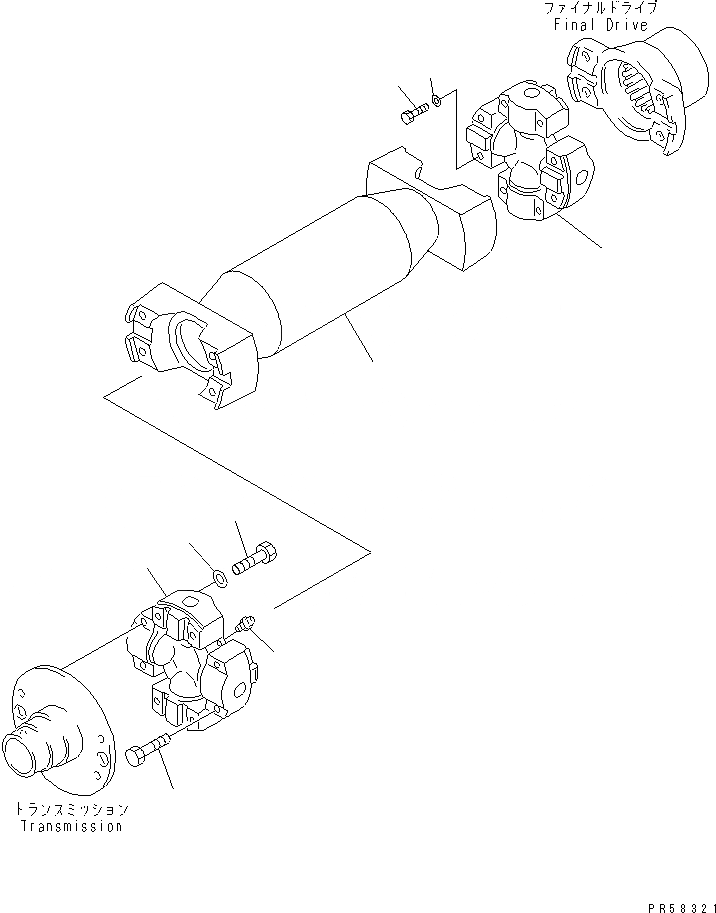 ファイナルドライブ
Final Drive

トランスミッション
Transmission

PR58321