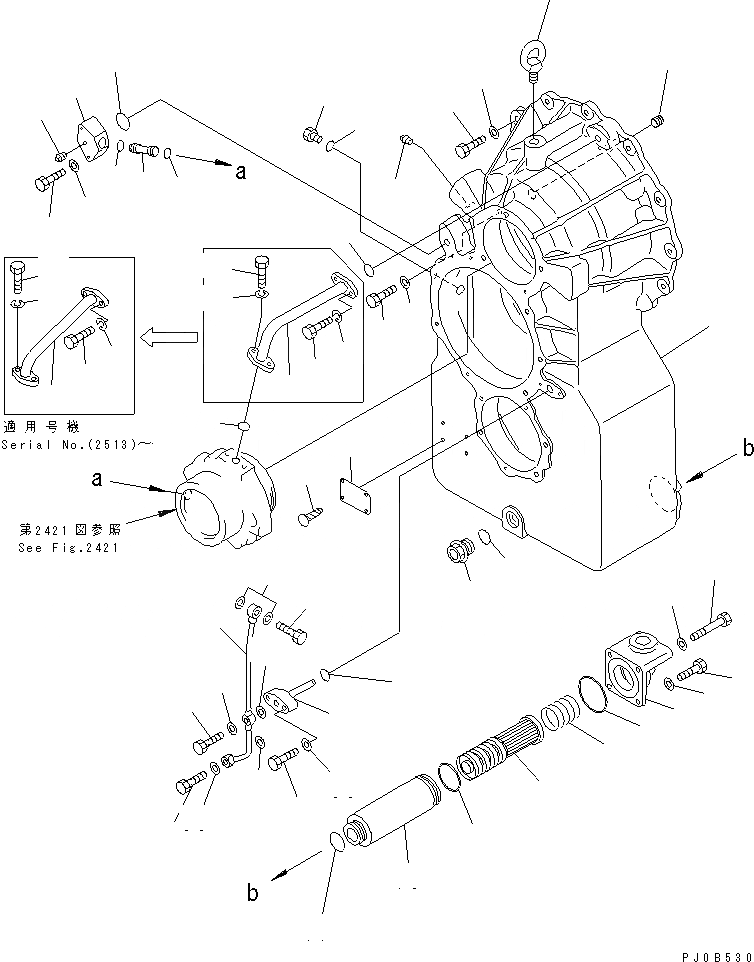 a

適用号機
Serial No.(2513)~

a

第2421図参照
See Fig.2421

b

b

PJ0B530