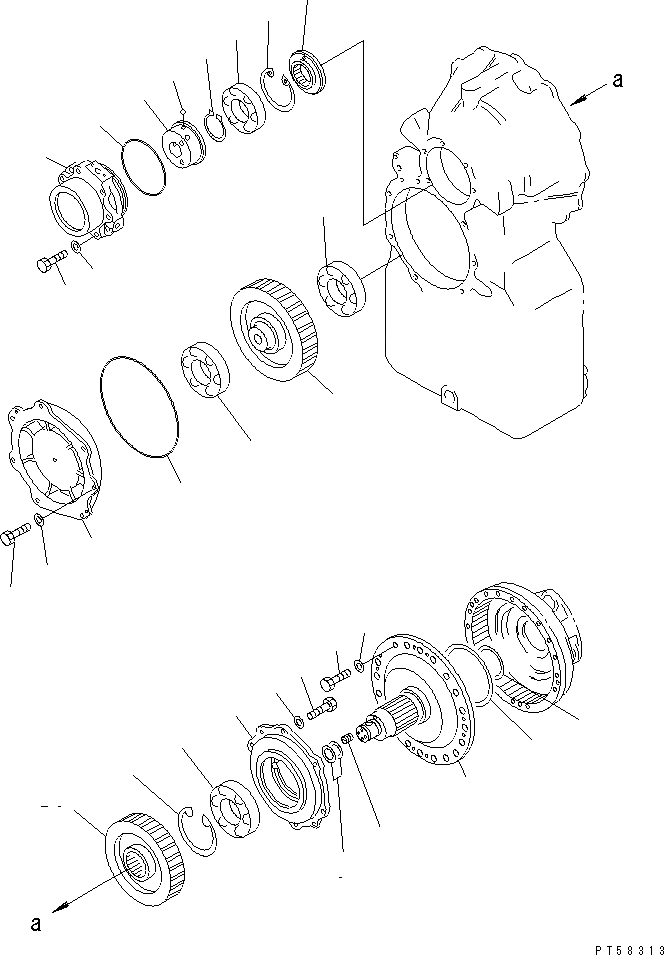 a

a

PT58313