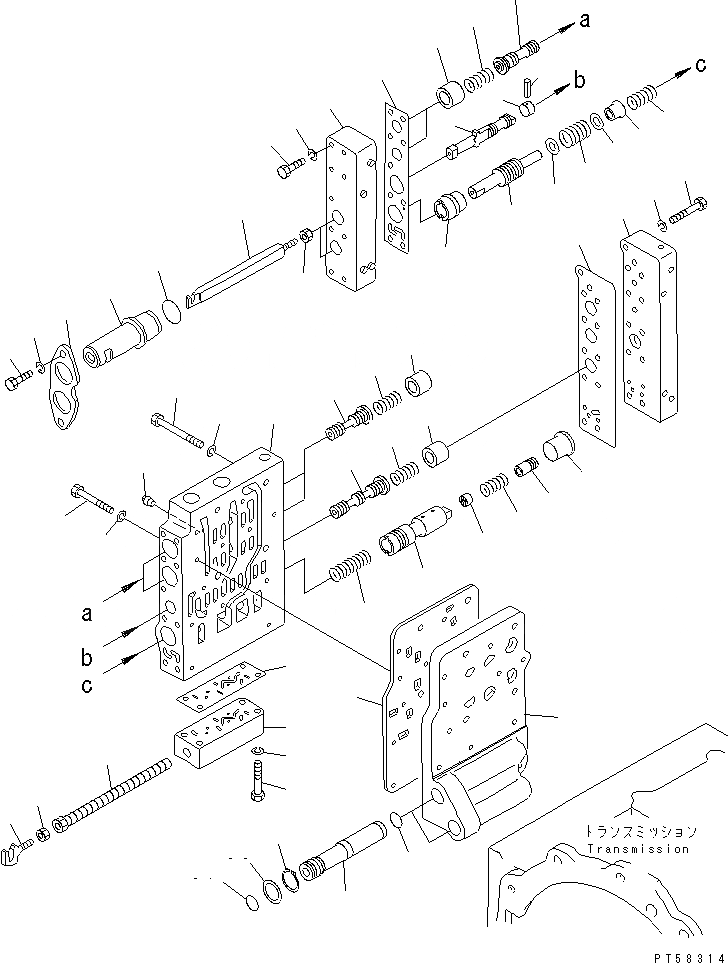 a
b
c
a
b
c
トランスミッション
Transmission
PT58314