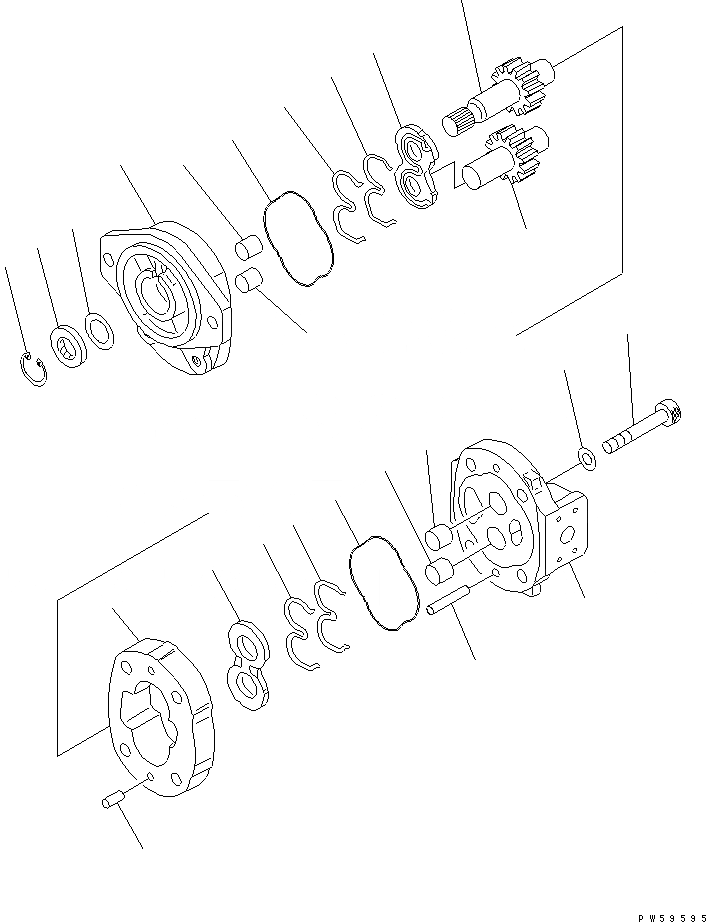 PW59595