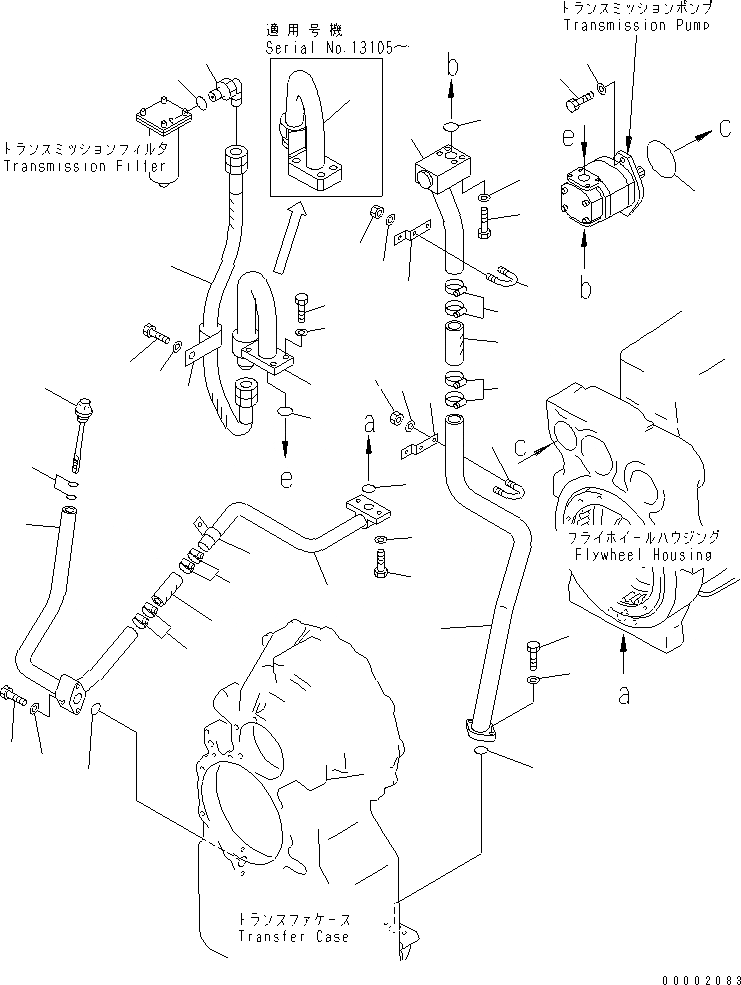 適用号機
Serial No.13105~

トランスミッションポンプ
Transmission Pump

トランスミッションフィルタ
Transmission Filter

b

e

c

b

e

a

c

フライホイールハウジング
Flywheel Housing

a

トランスファケース
Transfer Case

00002083