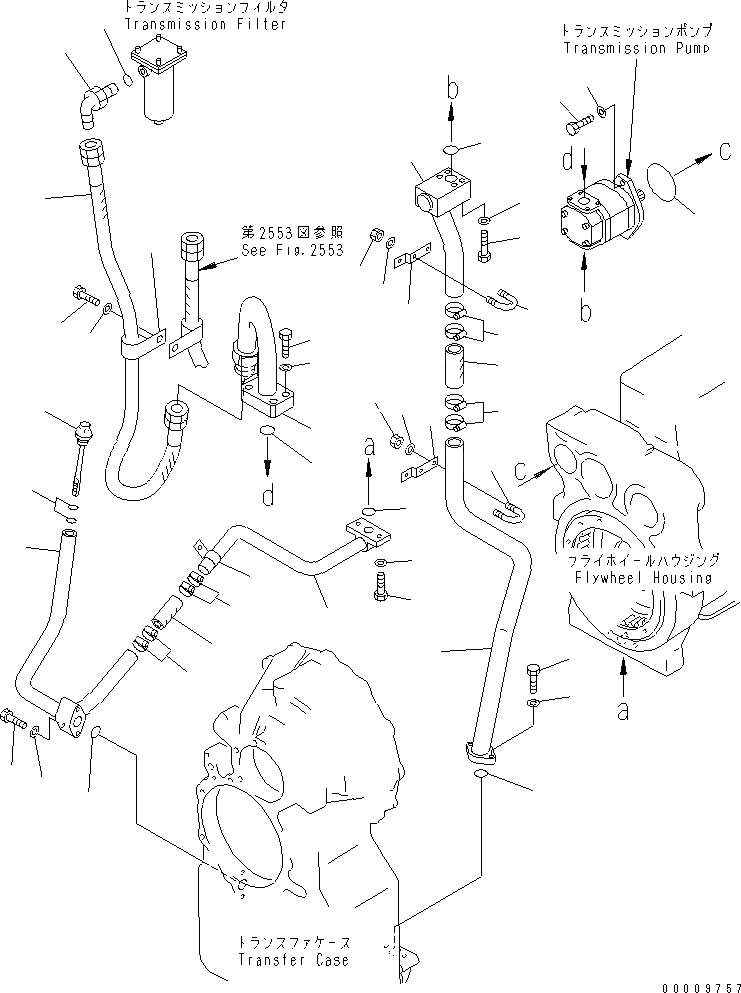 トランスミッションフィルタ
Transmission Filter

トランスミッションポンプ
Transmission Pump

b

d

c

b

第2553図参照
See Fig.2553

d

a

c

フライホイールハウジング
Flywheel Housing

a

トランスファケース
Transfer Case

00009757