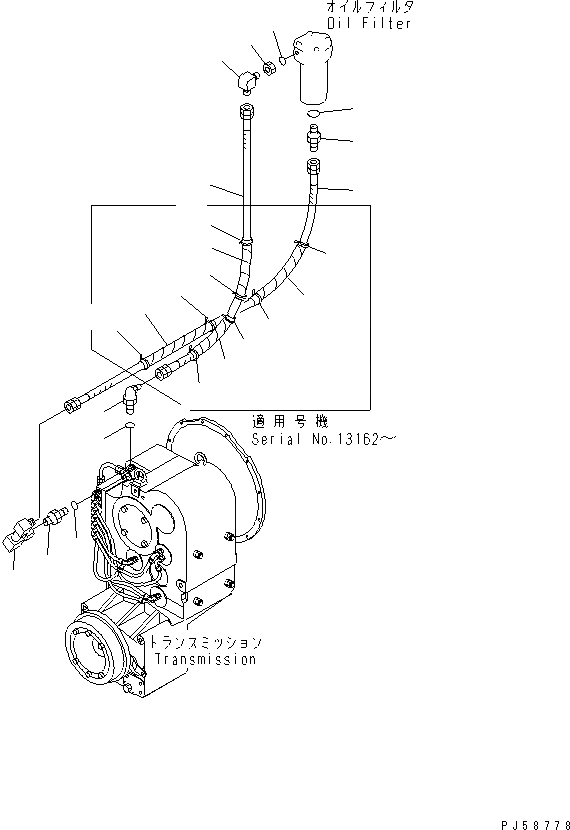 オイルフィルタ
Oil Filter

適用号機
Serial No.13162～

トランスミッション
Transmission

PJ58778