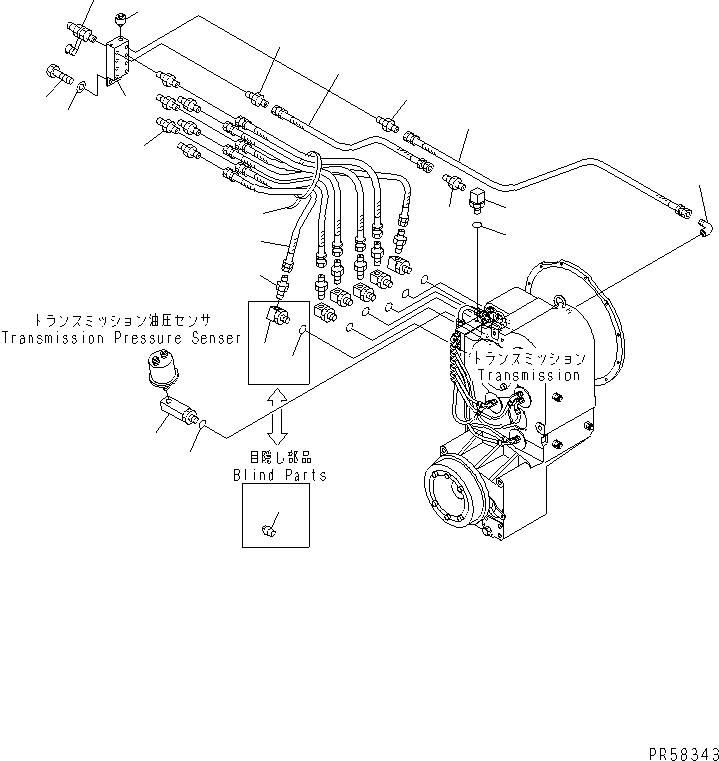 トランスミッション油圧センサ
Transmission Pressure Senser

トランスミッション
Transmission

目隠し部品
Blind Parts

PR58343