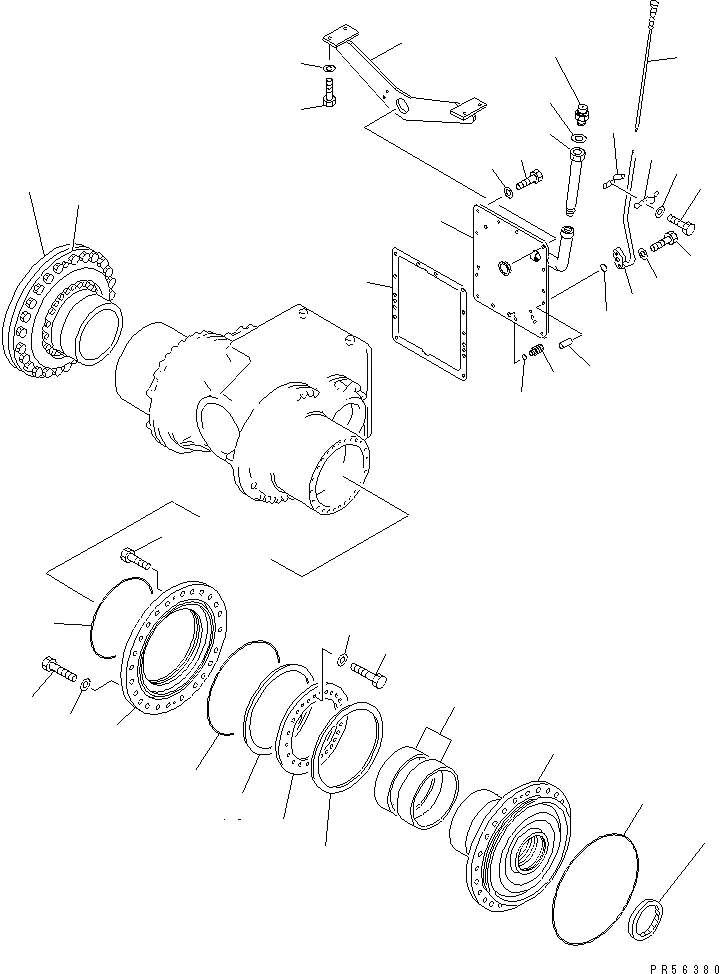 PR56380