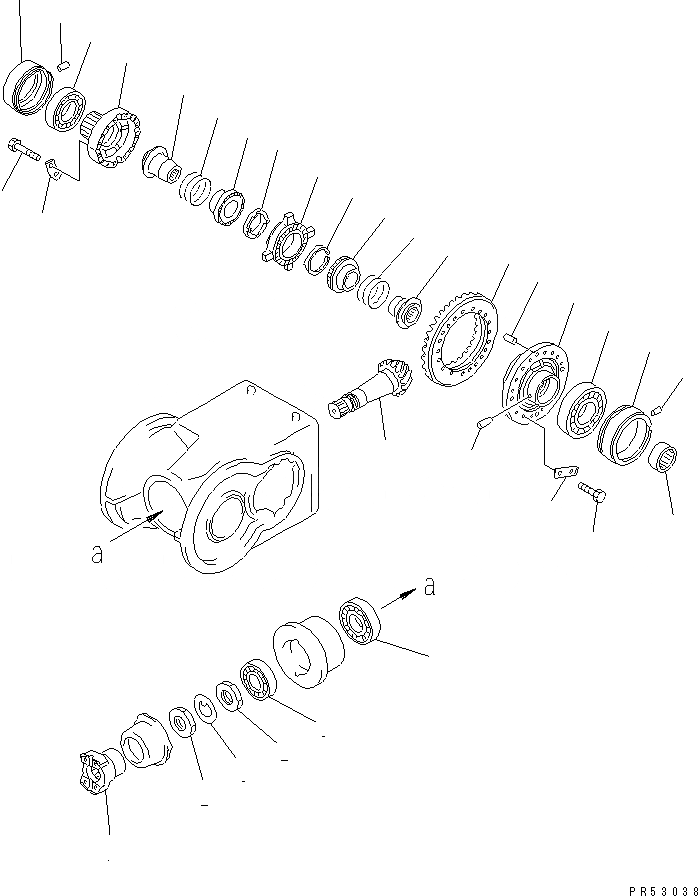 a

a

PR53038