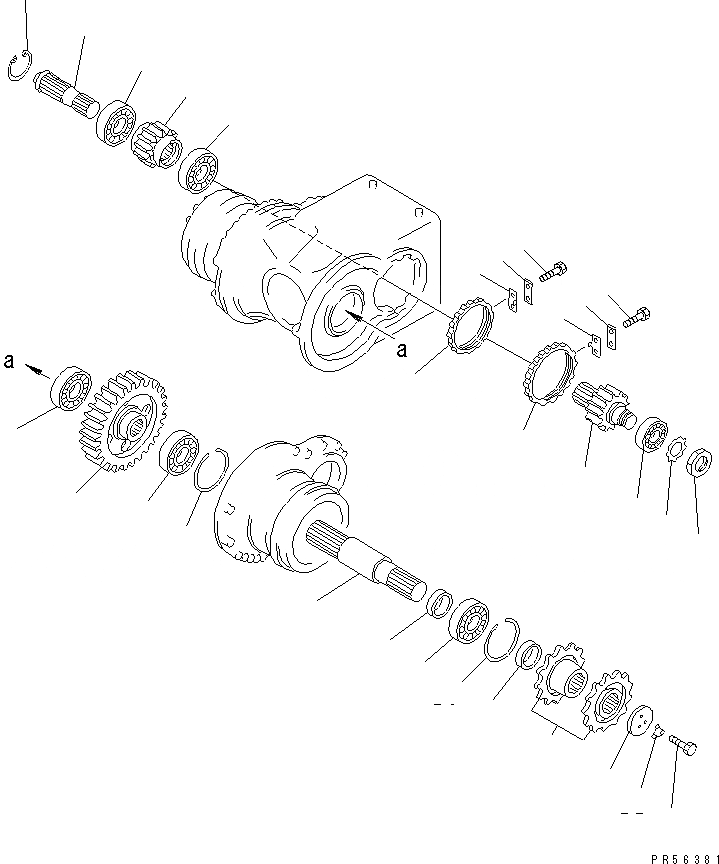 a

a

PR56381