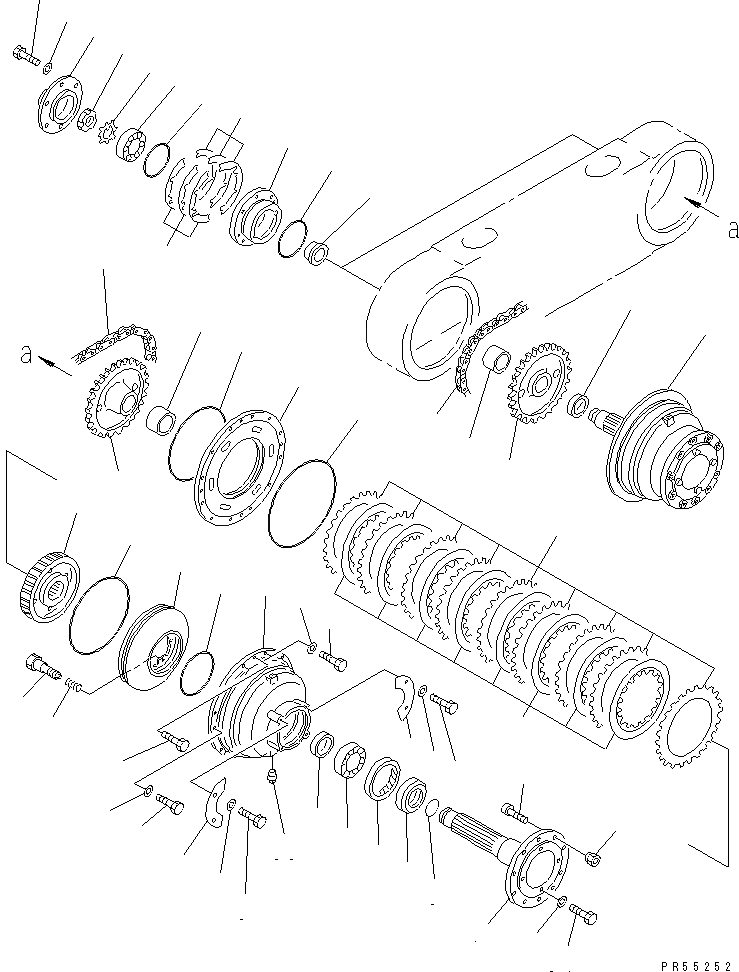 a

a

PR55252