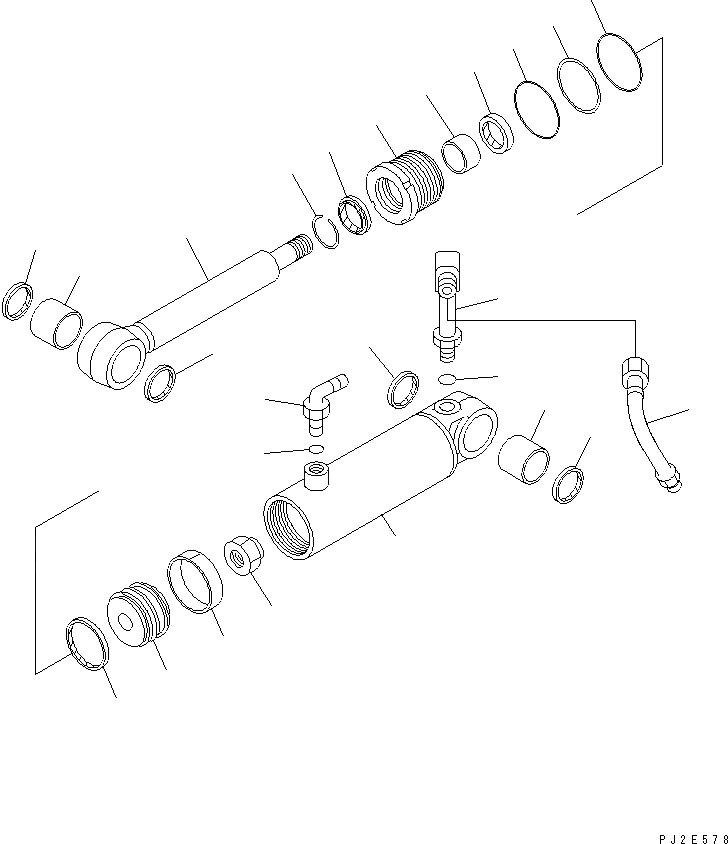 PJ2E578