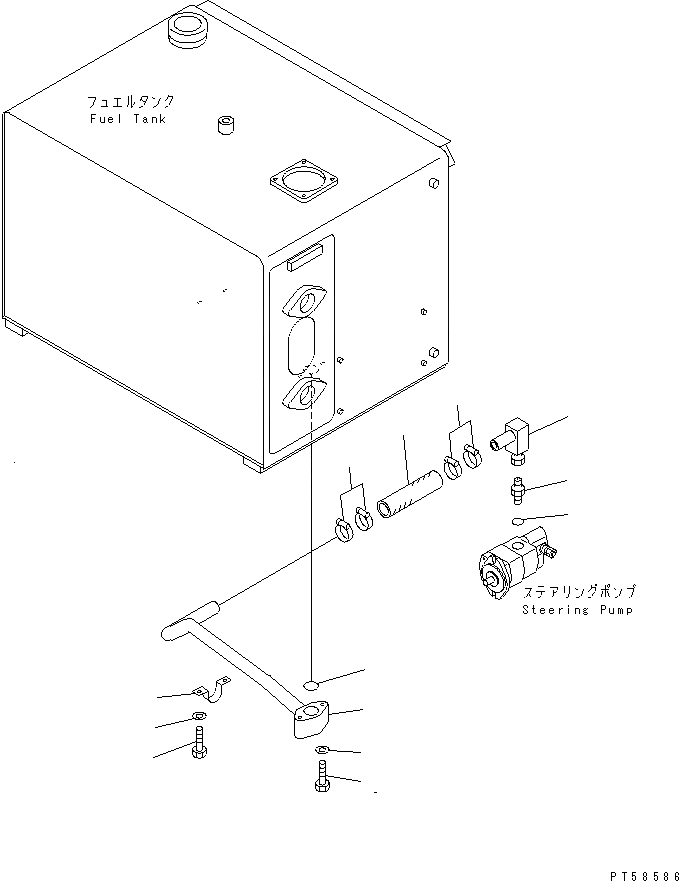 フュエルタンク
Fuel Tank

ステアリングポンプ
Steering Pump

PT58586