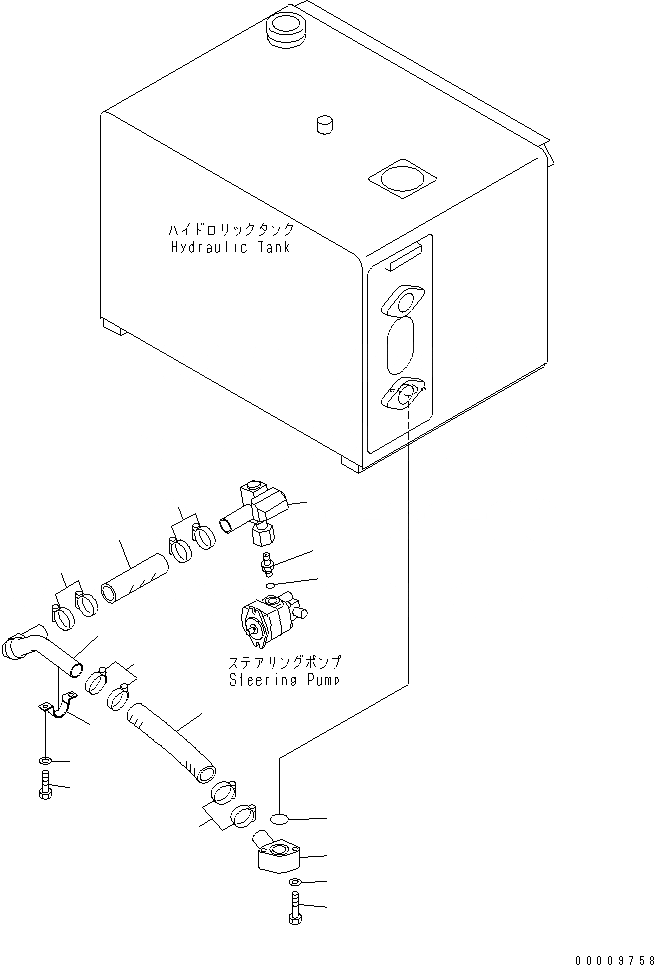 ハイドロリックタンク
Hydraulic Tank

ステアリングポンプ
Steering Pump

00009758