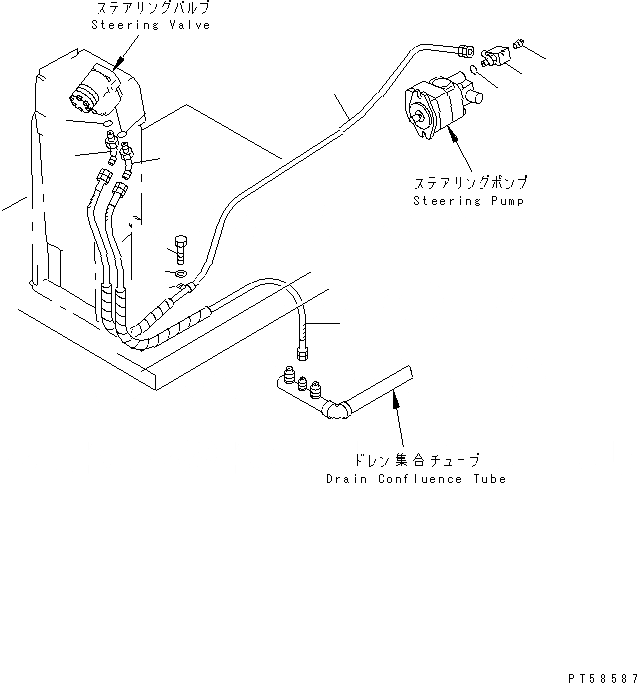 ステアリングバルブ
Steering Valve

ステアリングポンプ
Steering Pump

ドレン集合チューブ
Drain Confluence Tube

PT58587