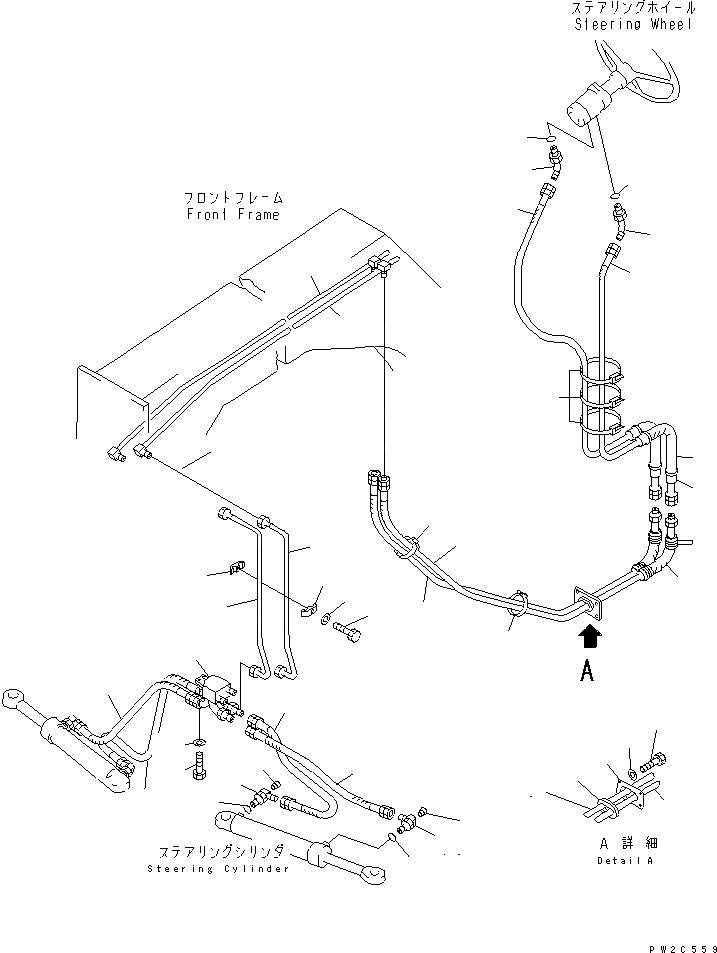 ステアリングホイール
Steering Wheel

フロントフレーム
Front Frame

A

ステアリングシリンダ
Steering Cylinder

A 詳細
Detail A

PW2C559