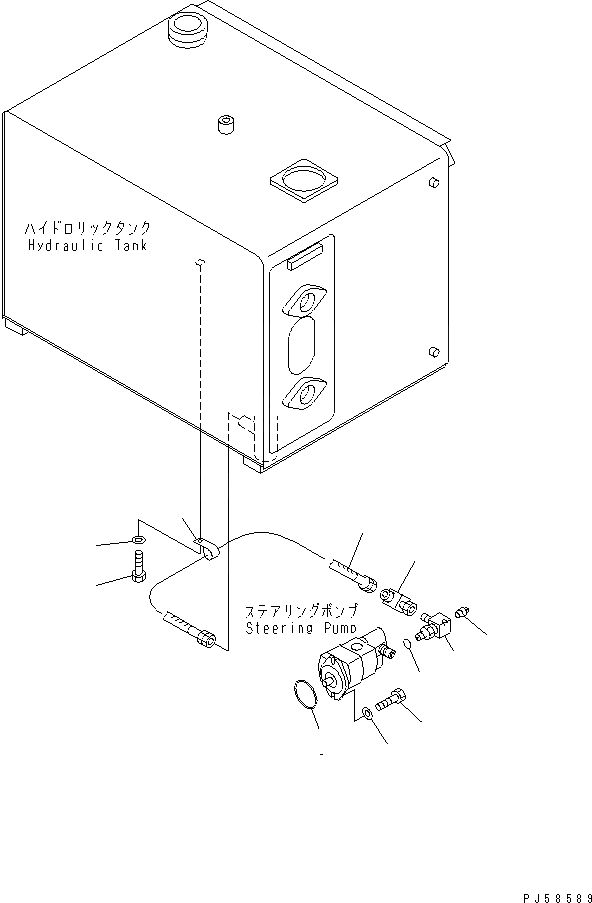 ハイドロリックタンク
Hydraulic Tank

ステアリングポンプ
Steering Pump

PJ58589