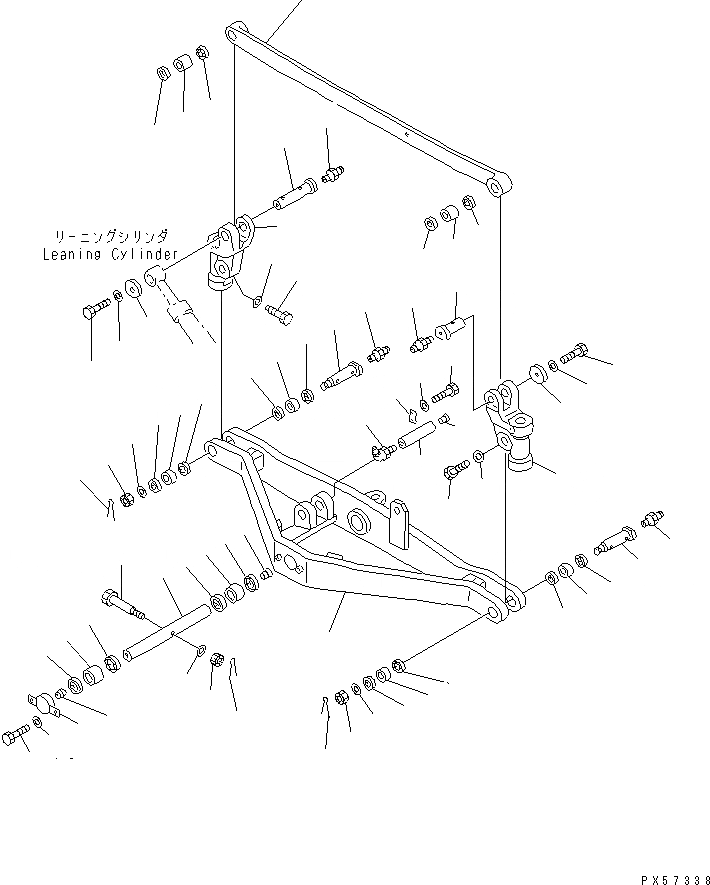 リーニングシリンダ
Leaning Cylinder

PX57338