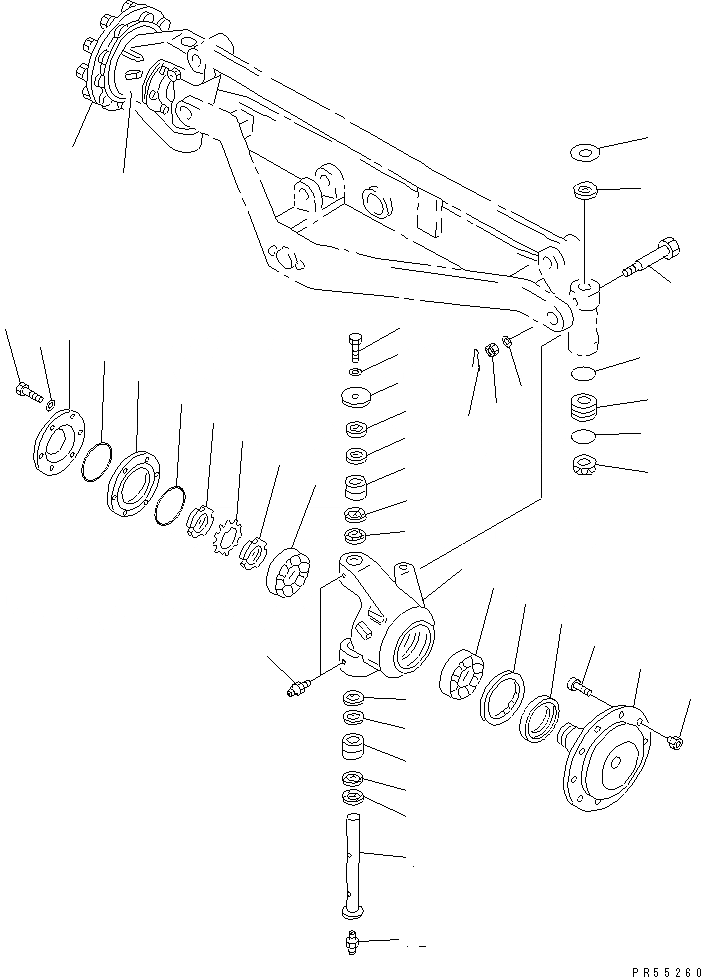 PR55260