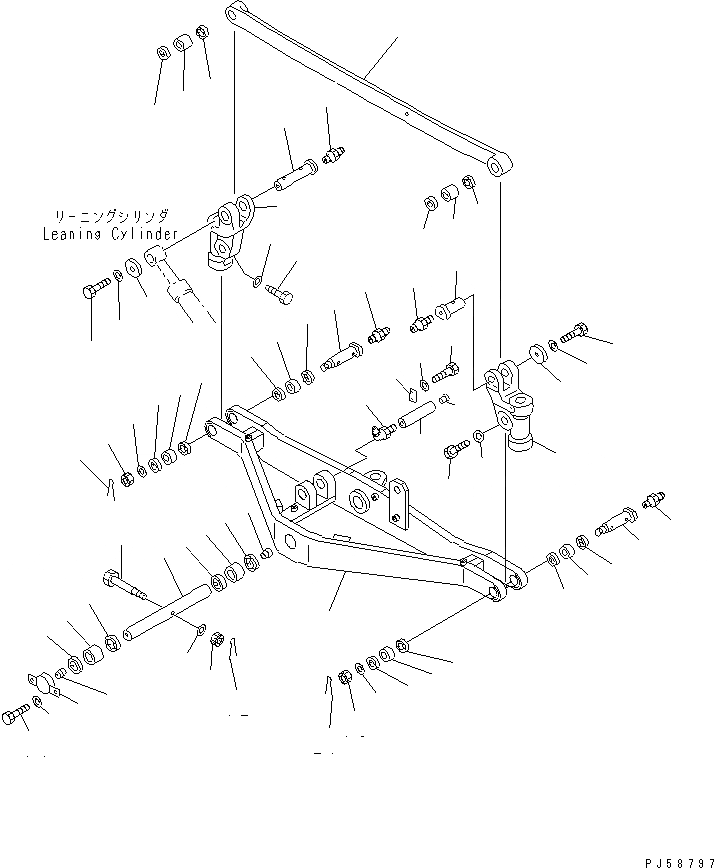 リーニングシリンダ
Leaning Cylinder

PJ58797