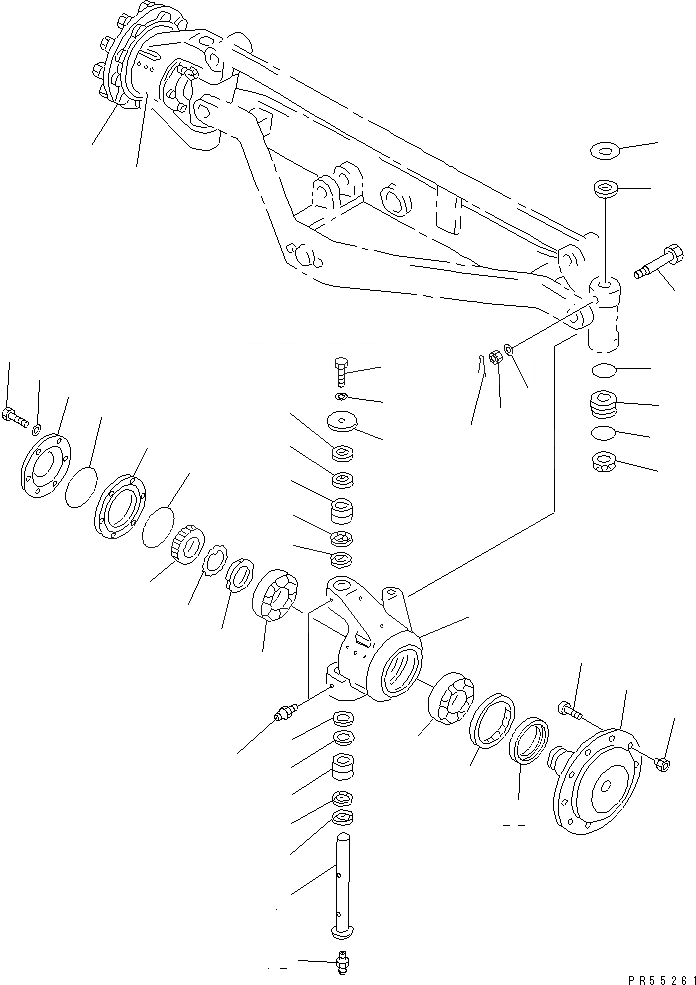 PR55261