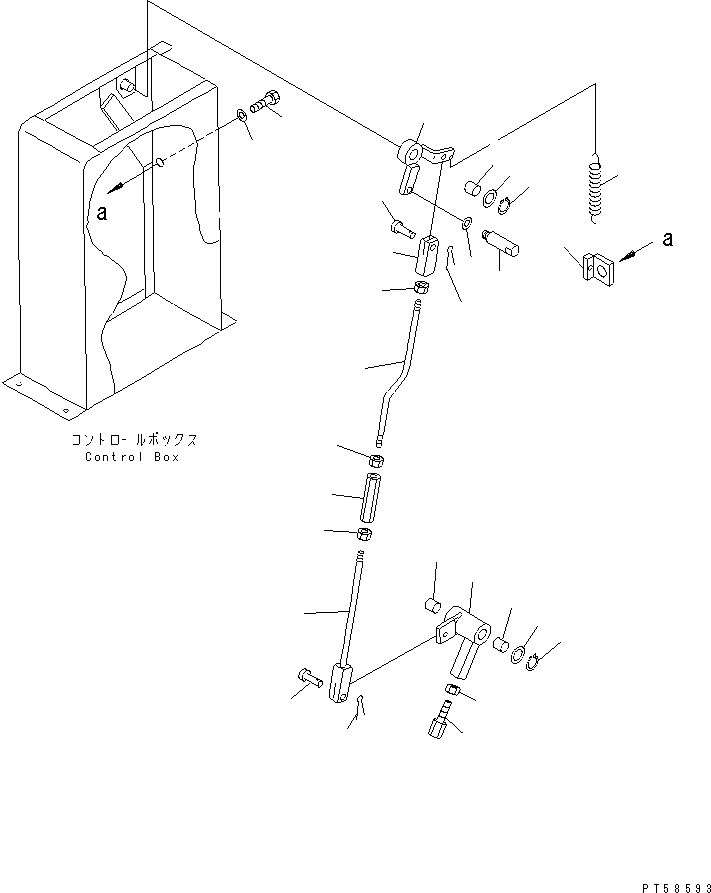 a

a

コントロールボックス
Control Box

PT58593