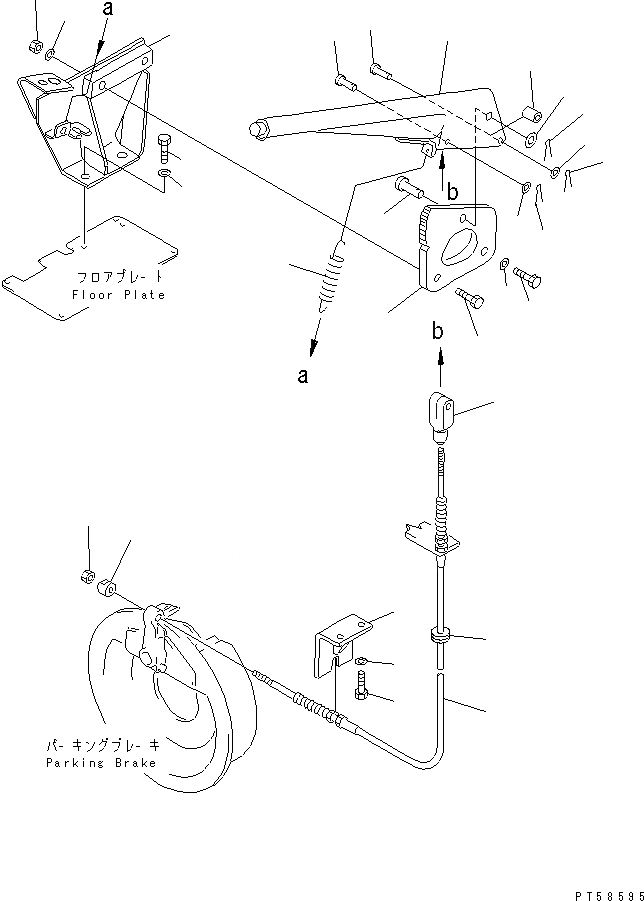 a

b

フロアプレート
Floor Plate

a

b

パーキングブレーキ
Parking Brake

PT58595