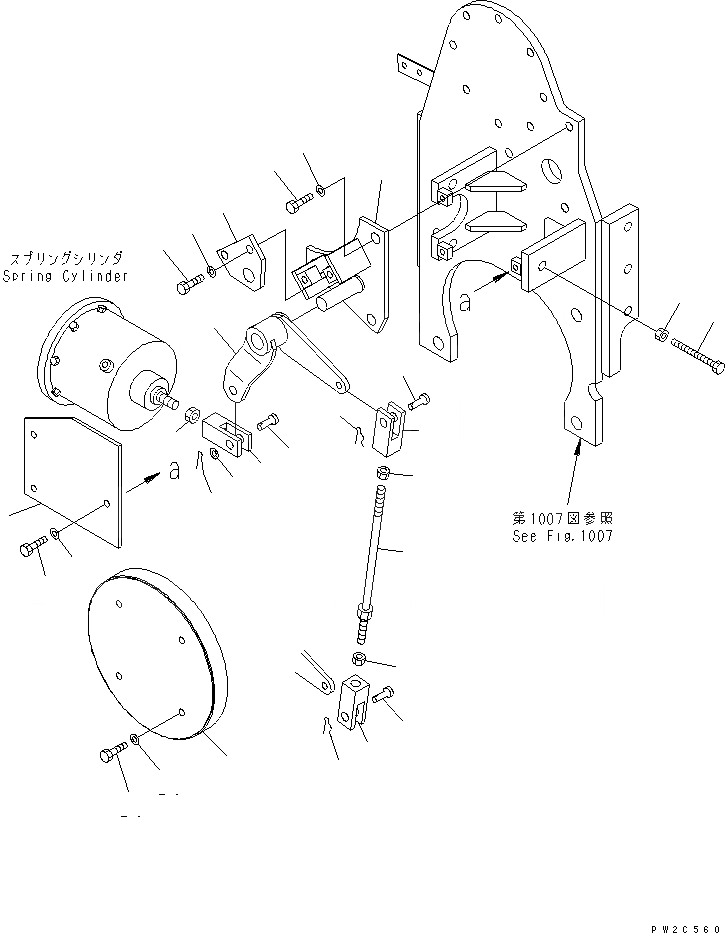 スプリングシリンダ
Spring Cylinder

a

a

第1007図参照
See Fig.1007

PW2C560