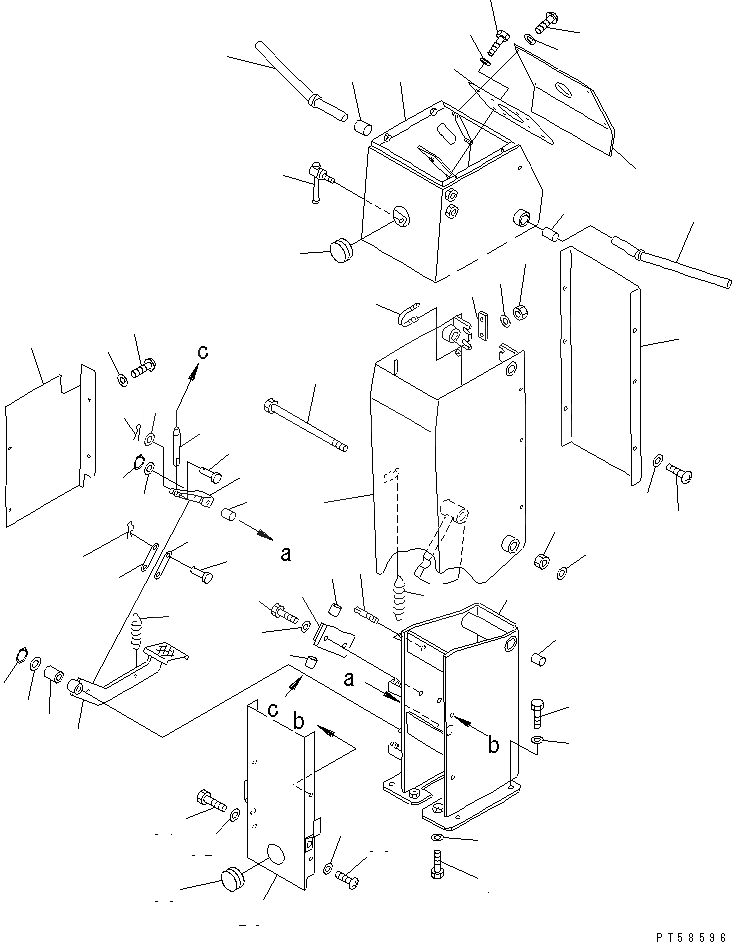 c
a
a
c
b
b
PT58596