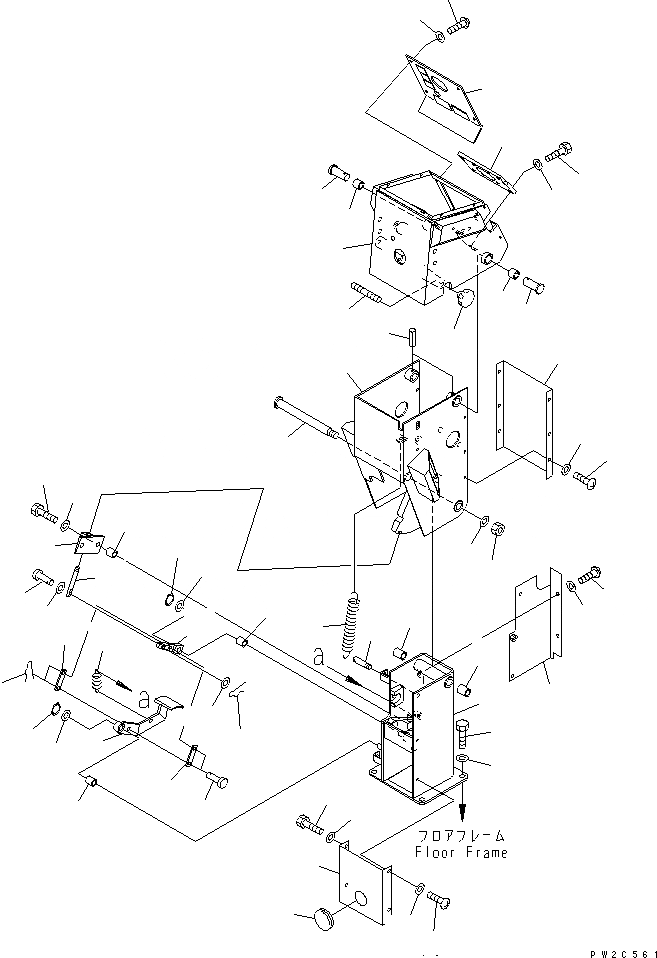 a
a
フロアフレーム
Floor Frame
PW2C561