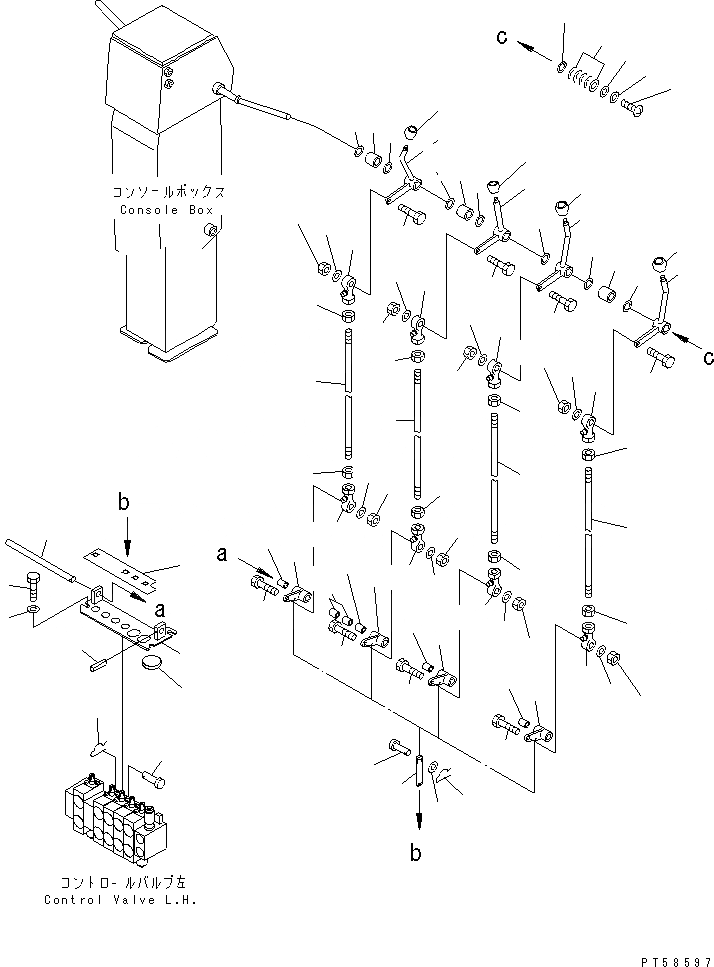 c

コンソールボックス
Console Box

c

b

a

a

b

コントロールバルブ左
Control Valve L.H.

PT58597