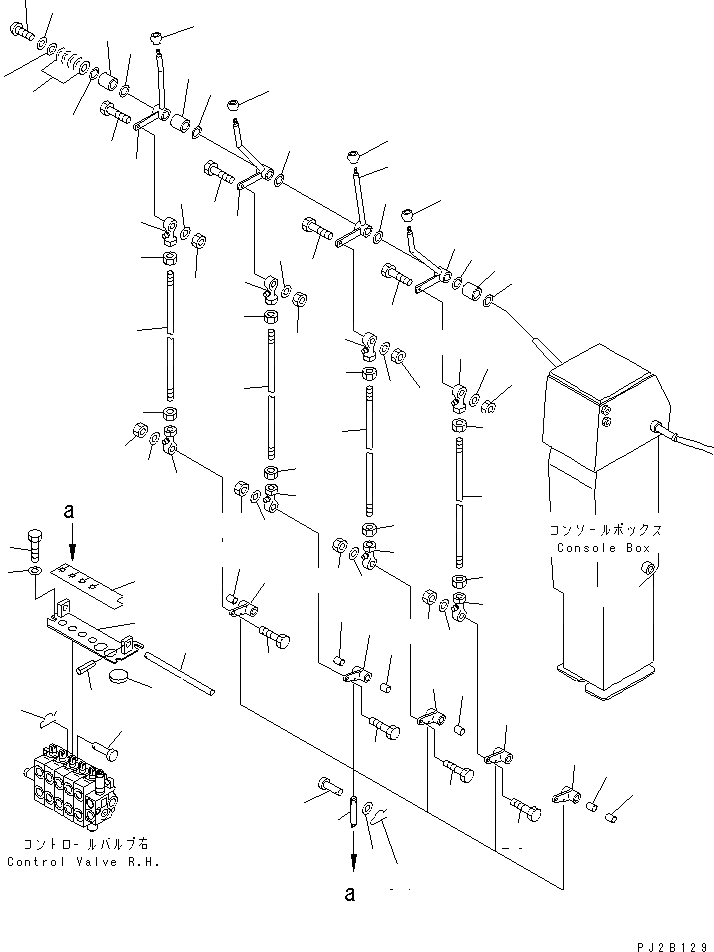 a

コンソールボックス
Console Box

コントロールバルブ右
Control Valve R.H.

a

PJ2B129