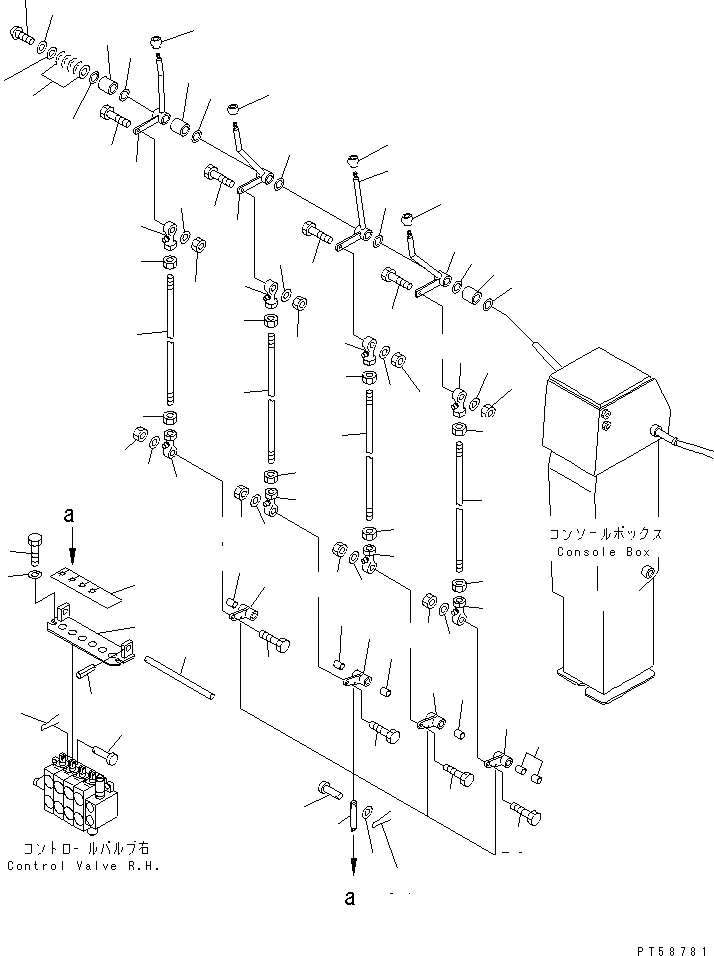 a

コンソールボックス
Console Box

コントロールバルブ右
Control Valve R.H.

a

PT58781